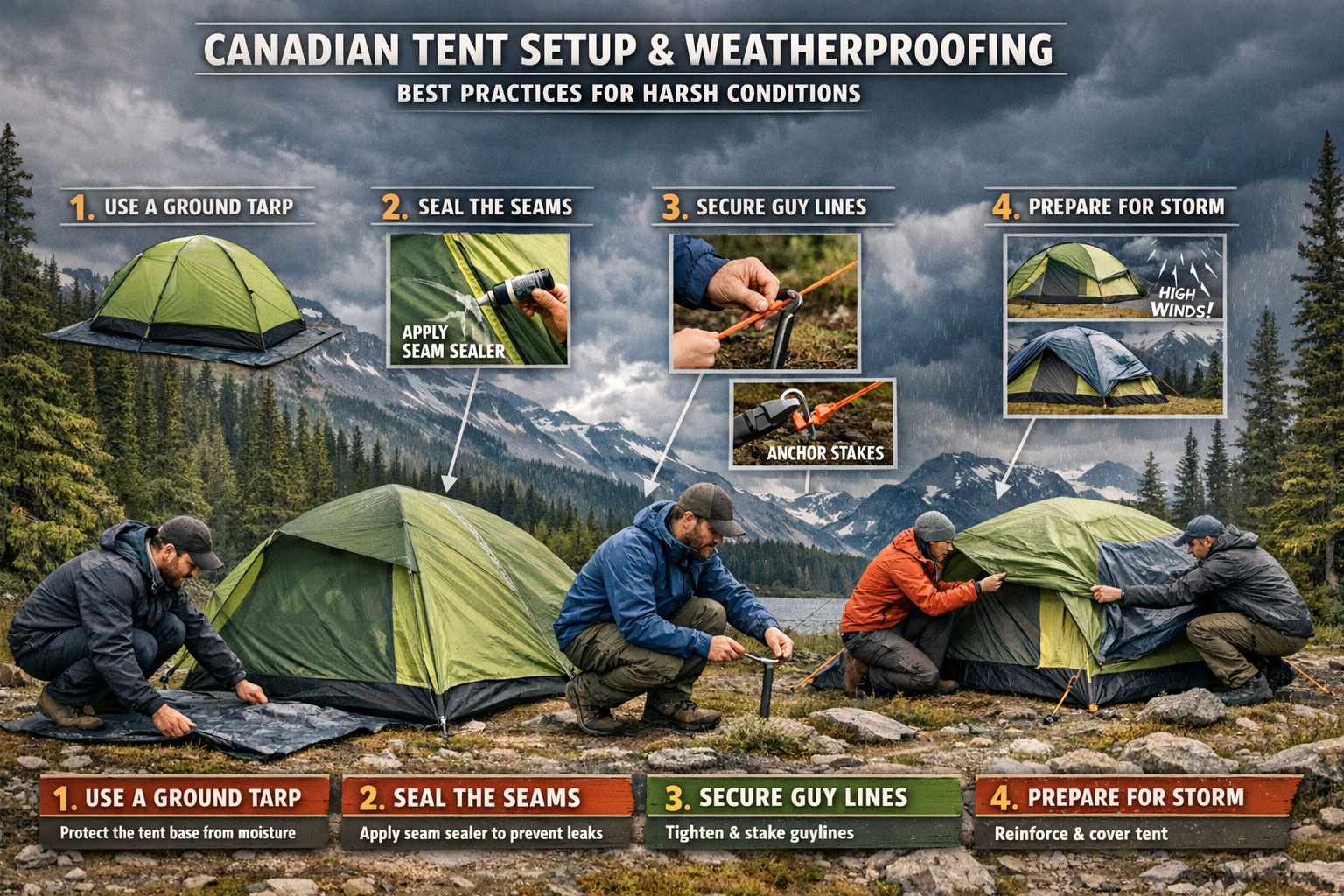 CANADIAN TENT SETUP & WEATHERPROOFING
BEST PRACTICES FOR HARSH CONDITIONS

1. USE A GROUND TARP

2. SEAL THE SEAMS

APPLY SEAM SEALER

3. SECURE GUY LINES

ANCHOR STAKES

4. PREPARE FOR STORM

HIGH WINDS!

1. USE A GROUND TARP
Protect the tent base from moisture

2. SEAL THE SEAMS
Apply seam sealer to prevent leaks

3. SECURE GUY LINES
Tighten & stake guylines

4. PREPARE FOR STORM
Reinforce & cover tent